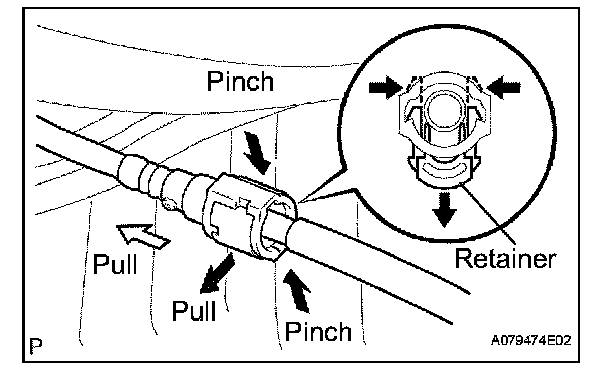 Pinch
Retainer
Pull
Pull
Pinch
P
A079474E02