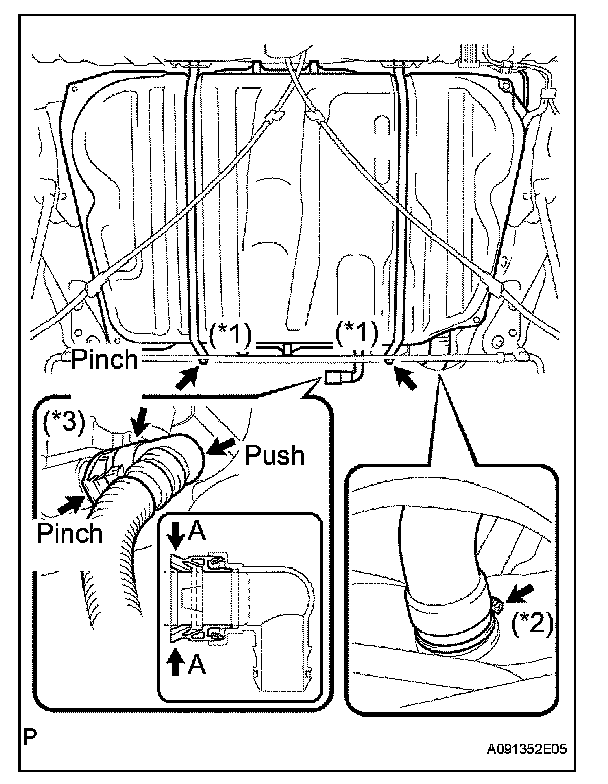 (*1)
(*1)
Pinch
(*3)
Push
Pinch
A
A
(*2)
P
A091352E05