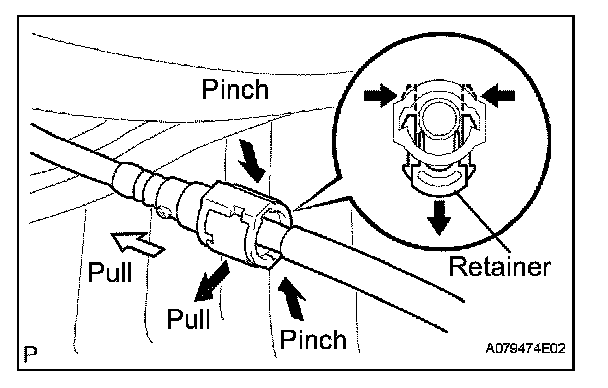 Pinch
Retainer
Pull
Pull
Pinch
P
A079474E02