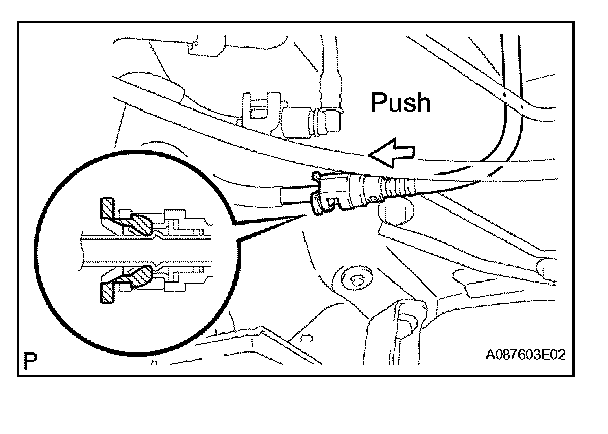 Push

P

A087603E02