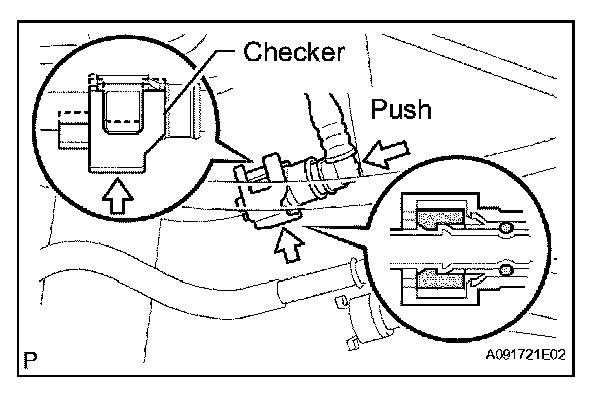 Checker

Push

P

A091721E02