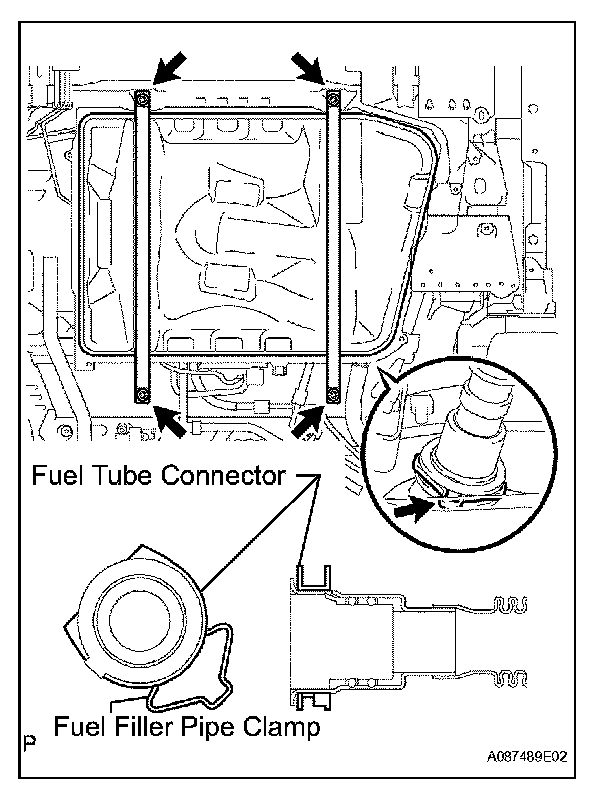 Fuel Tube Connector

Fuel Filler Pipe Clamp

P

A087489E02