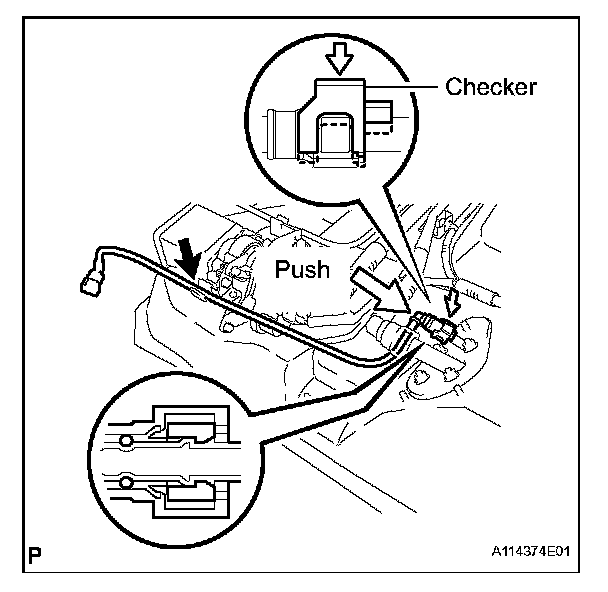 Checker

Push

P

A114374E01