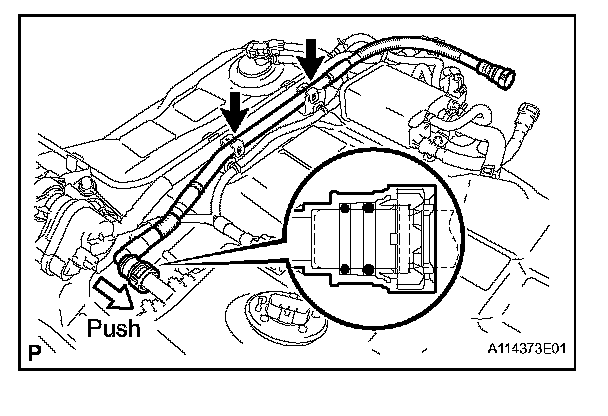 Push
P
A114373E01