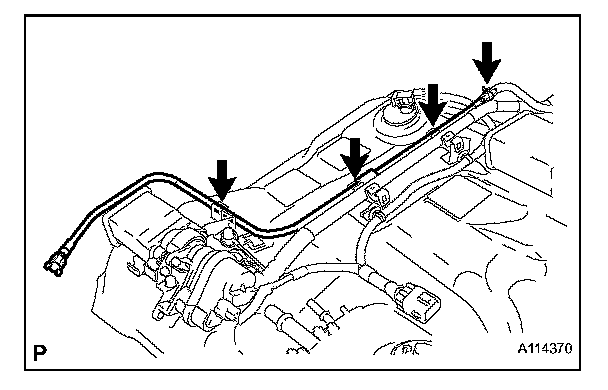 P

A114370