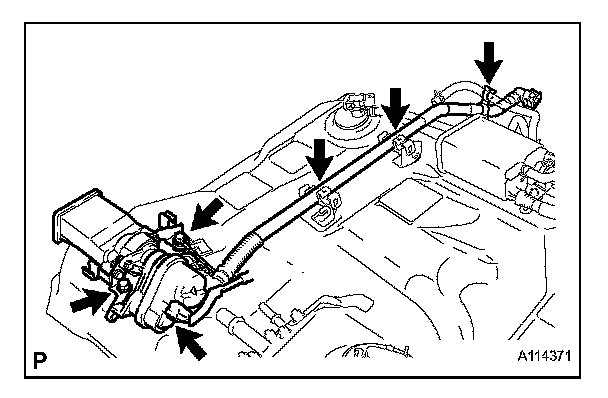 P

A114371