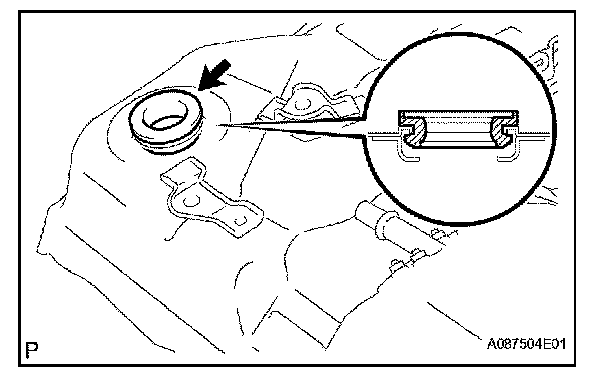 P

A087504E01