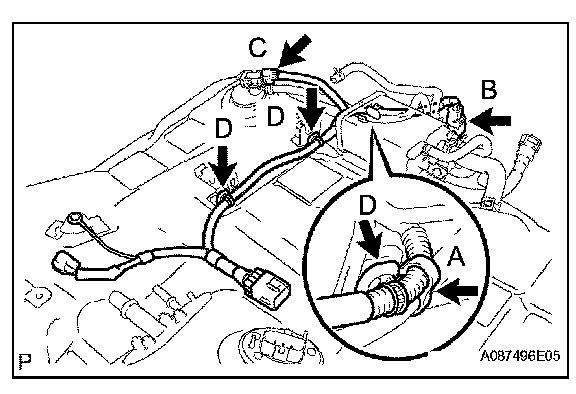 C
B
D
D
D
A
P
A087496E05