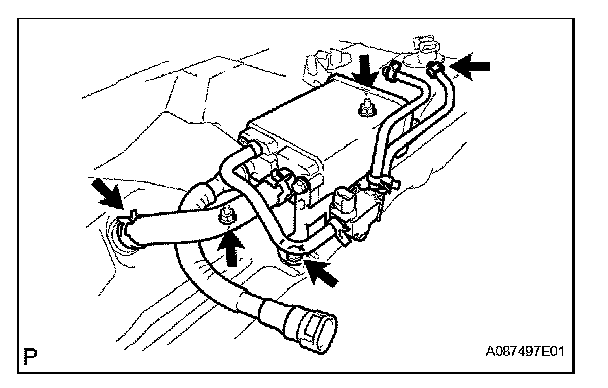 P

A087497E01