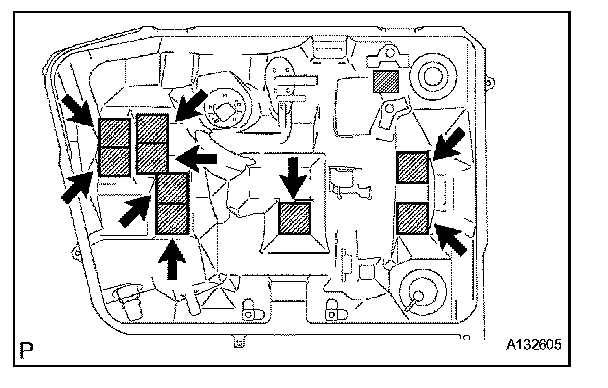 P

A132605