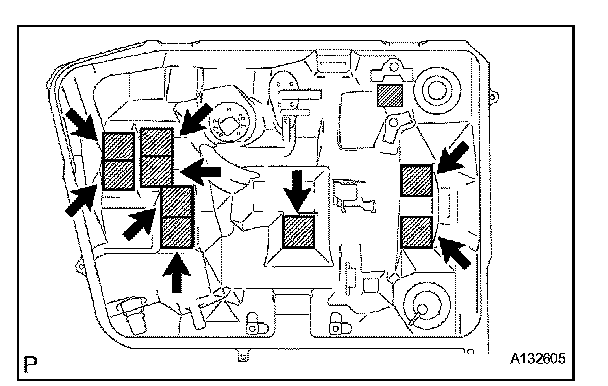 P
A132605