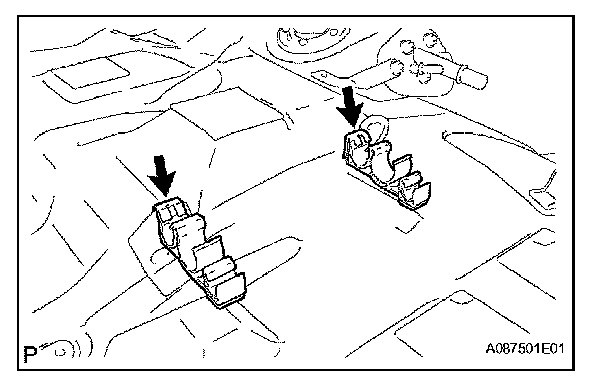 P

A087501E01