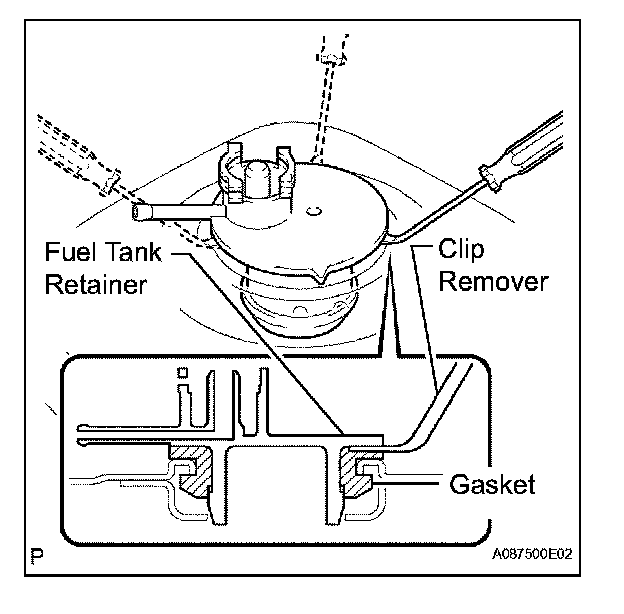 Fuel Tank Retainer

Clip Remover

Gasket

P

A087500E02