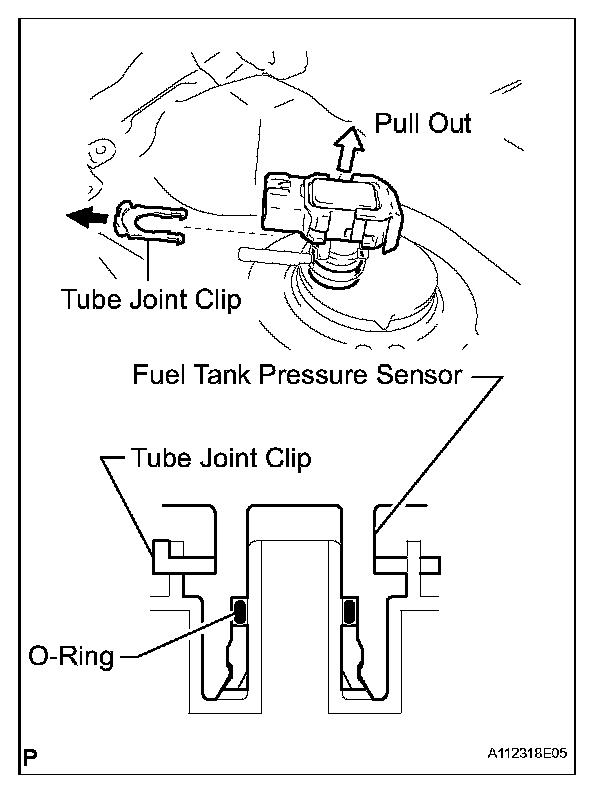 Pull Out

Tube Joint Clip

Fuel Tank Pressure Sensor

Tube Joint Clip

O-Ring

P

A112318E05