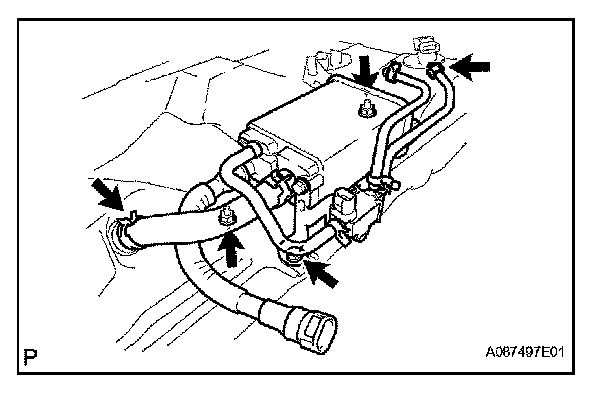 P

A087497E01