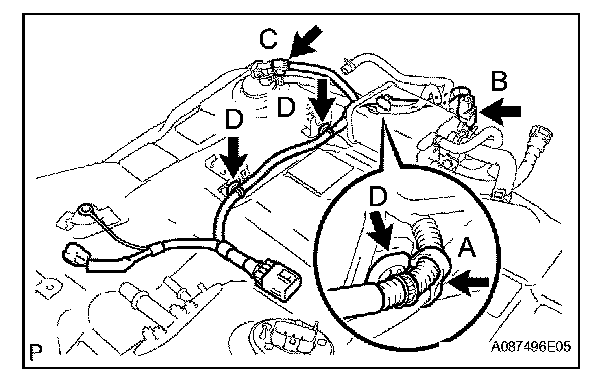 C
B
D
D
D
A
P
A087496E05