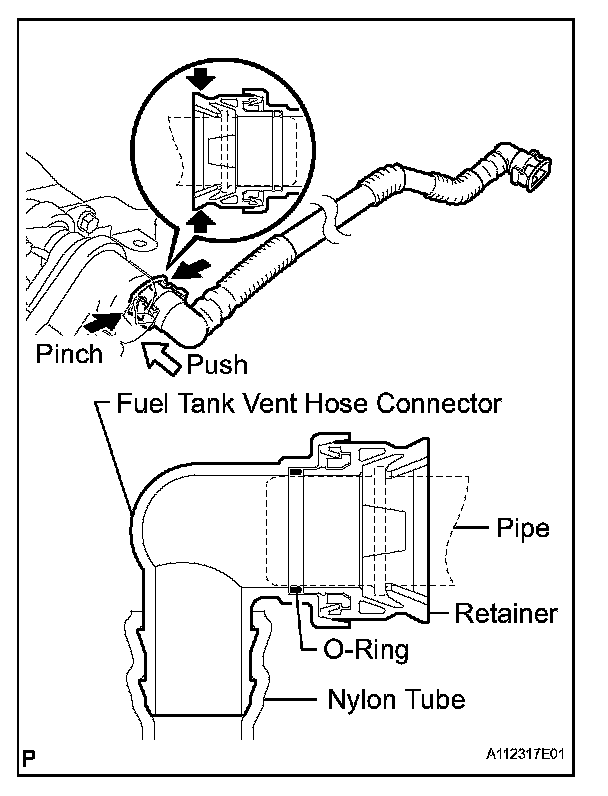 Pinch
Push
Fuel Tank Vent Hose Connector
Pipe
Retainer
O-Ring
Nylon Tube
P
A112317E01