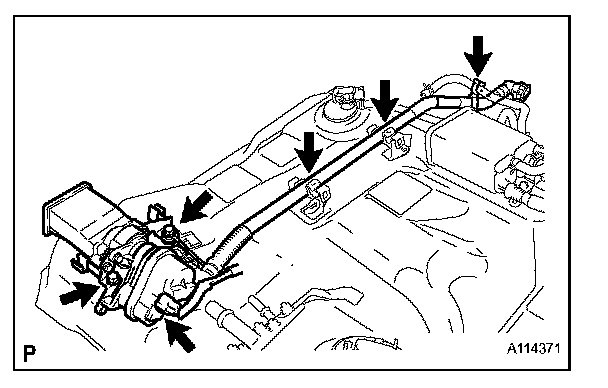 P

A114371