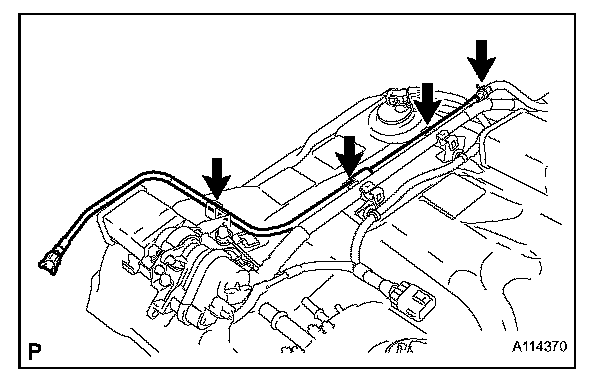 P

A114370