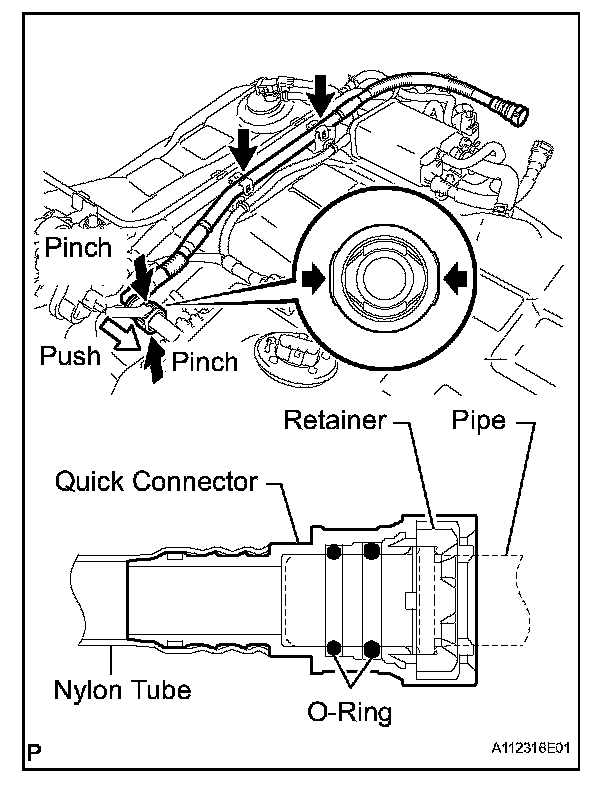 Pinch
Push
Pinch
Retainer
Pipe
Quick Connector
Nylon Tube
O-Ring
P
A112316E01