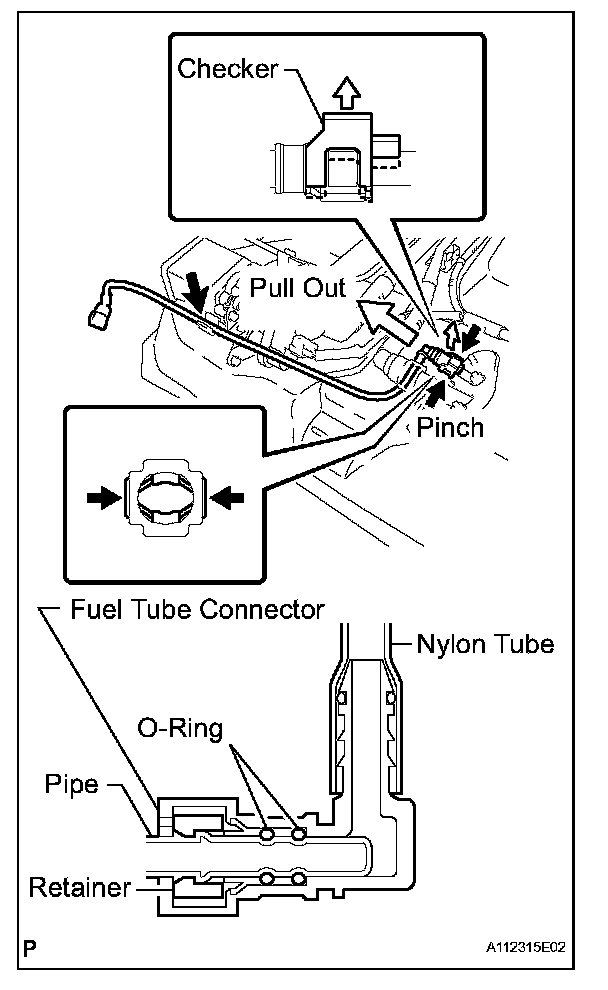 Checker

Pull Out

Pinch

Fuel Tube Connector

Nylon Tube

O-Ring

Pipe

Retainer

P

A112315E02