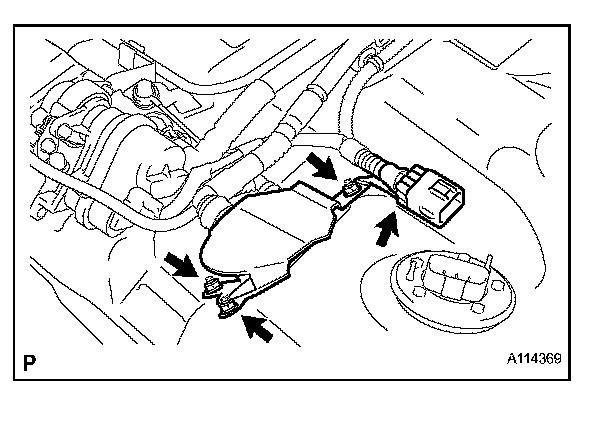 P

A114369