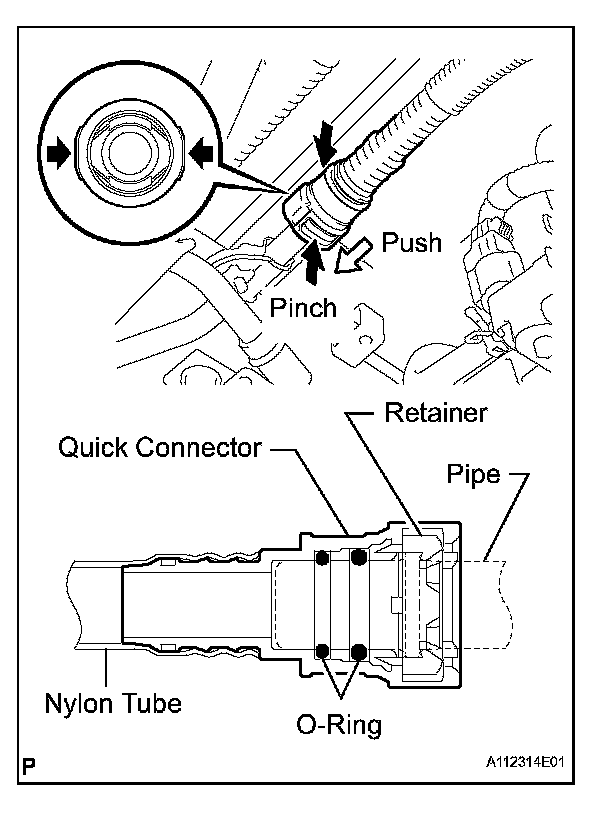 Push
Pinch
Retainer
Quick Connector
Pipe
Nylon Tube
O-Ring
P
A112314E01