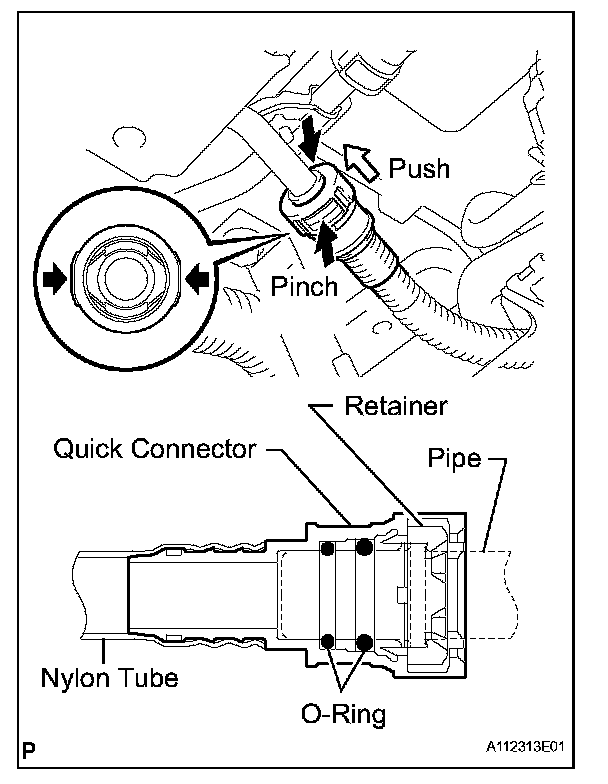 Push

Pinch

Retainer

Quick Connector

Pipe

Nylon Tube

O-Ring

P

A112313E01