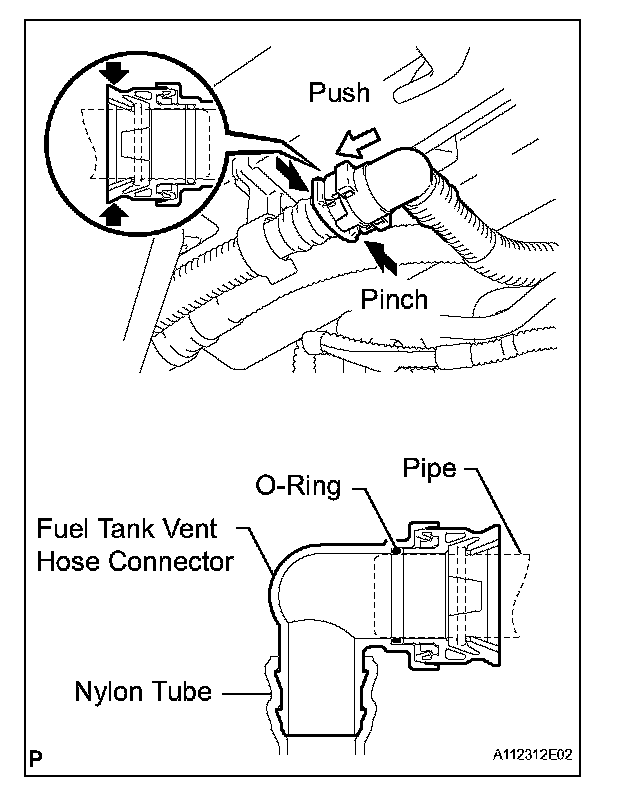 Push

Pinch

O-Ring

Pipe

Fuel Tank Vent Hose Connector

Nylon Tube

P

A112312E02