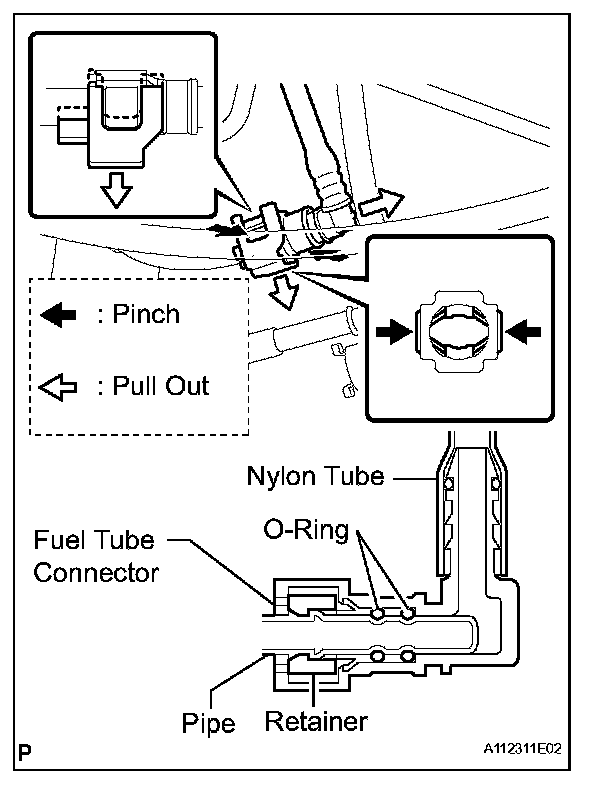 : Pinch

: Pull Out

Nylon Tube

O-Ring

Fuel Tube Connector

Pipe

Retainer

P

A112311E02