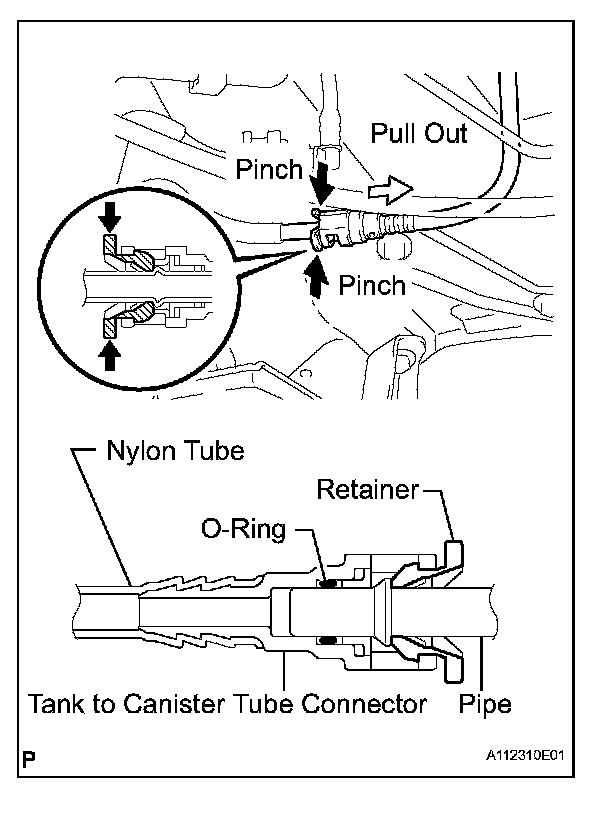 Pull Out

Pinch

Pinch

Nylon Tube

Retainer

O-Ring

Tank to Canister Tube Connector

Pipe

P

A112310E01