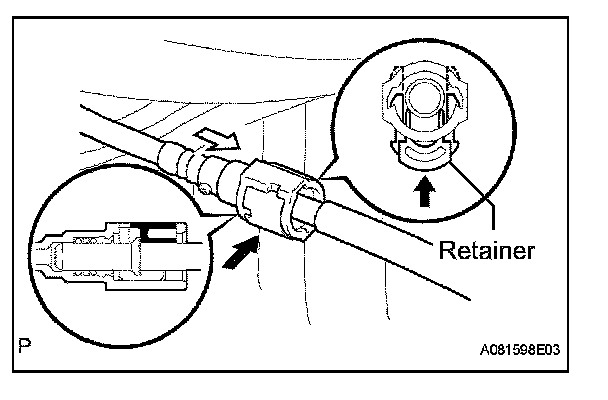 Retainer

P

A081598E03