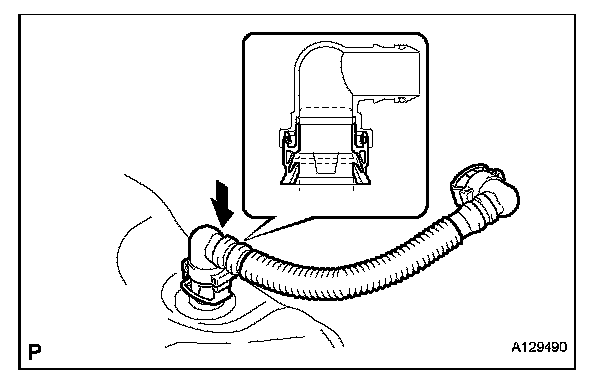 P

A129490