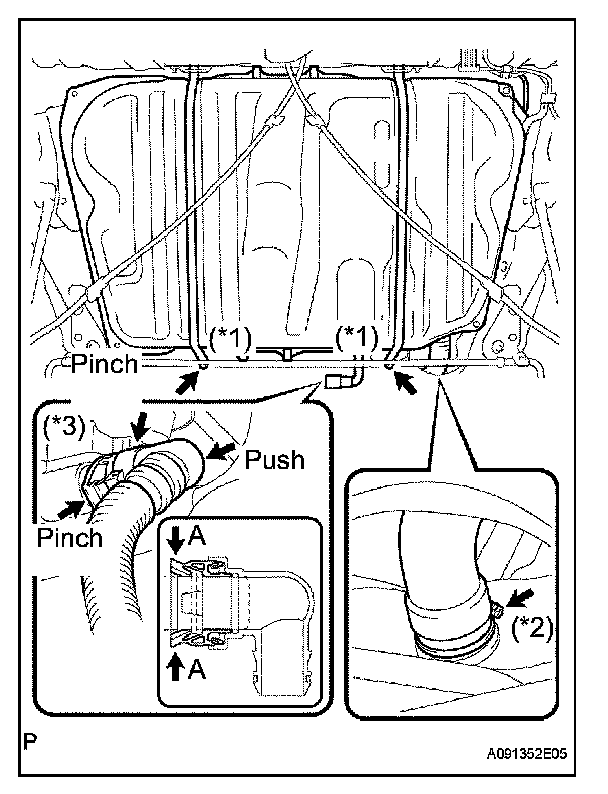 (*1)
(*1)
Pinch
(*3)
Push
Pinch
A
A
(*2)
P
A091352E05