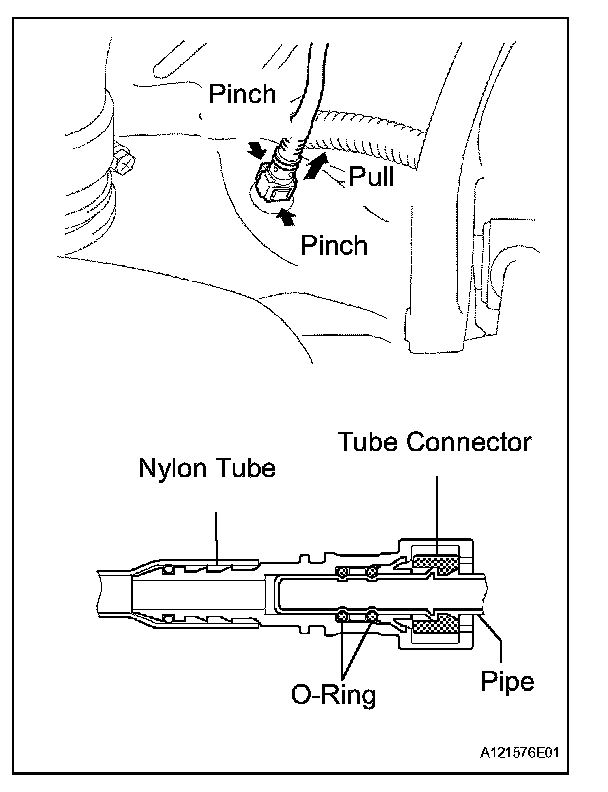 Pinch

Pull

Pinch

Tube Connector

Nylon Tube

O-Ring

Pipe

A121576E01