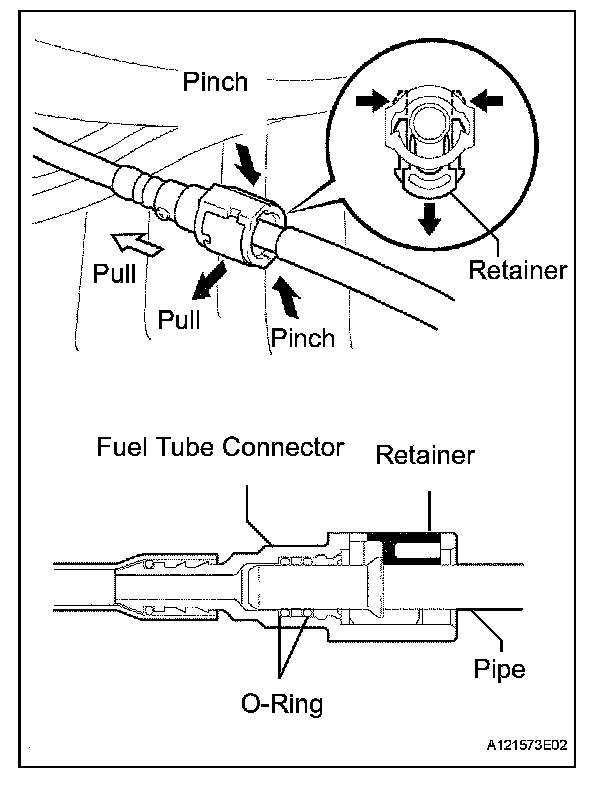 Pinch
Retainer
Pull
Pull
Pinch
Fuel Tube Connector
Retainer
Pipe
O-Ring
A121573E02