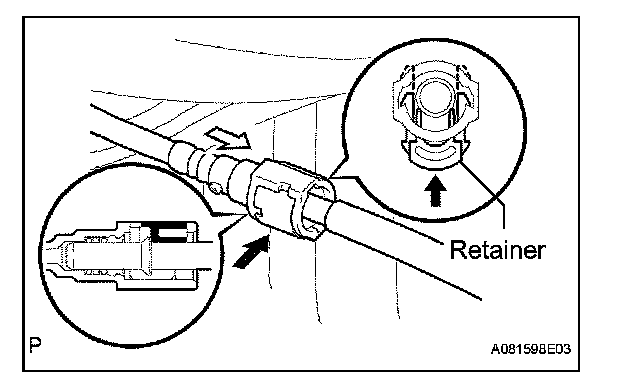 Retainer

P

A081598E03