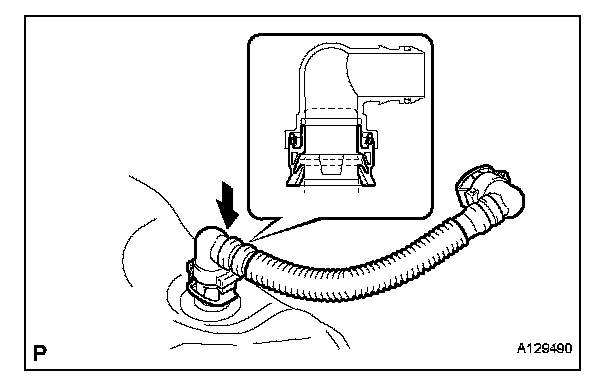 P

A129490