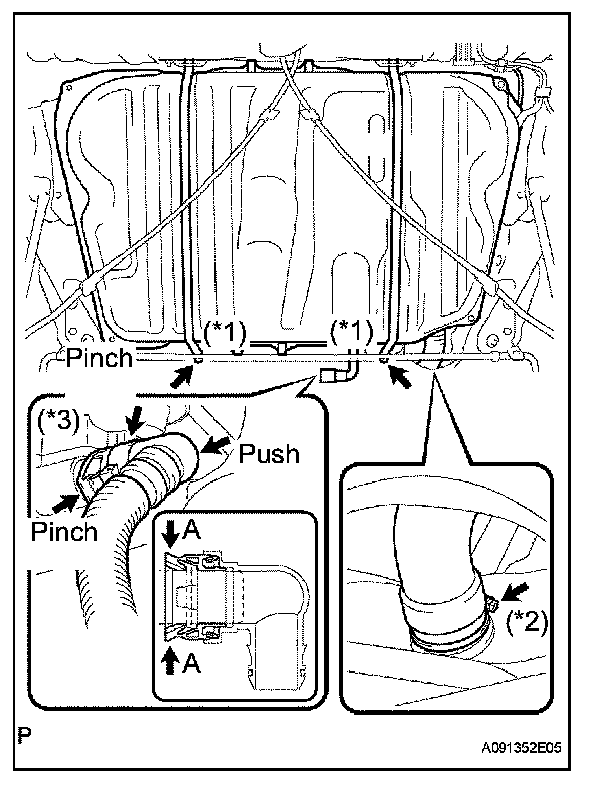 (*1)
(*1)
Pinch
(*3)
Push
Pinch
A
A
(*2)
P
A091352E05