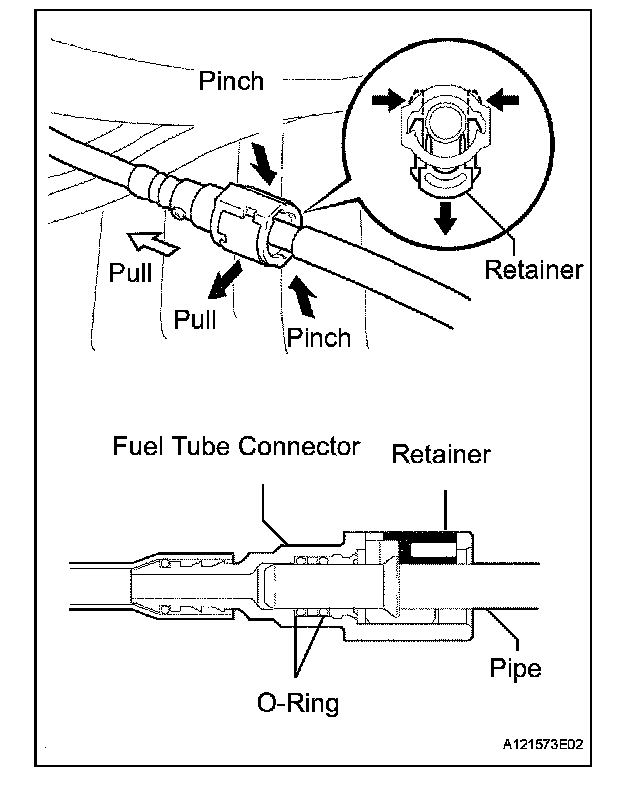 Pinch

Retainer

Pull

Pull

Pinch

Fuel Tube Connector

Retainer

Pipe

O-Ring

A121573E02