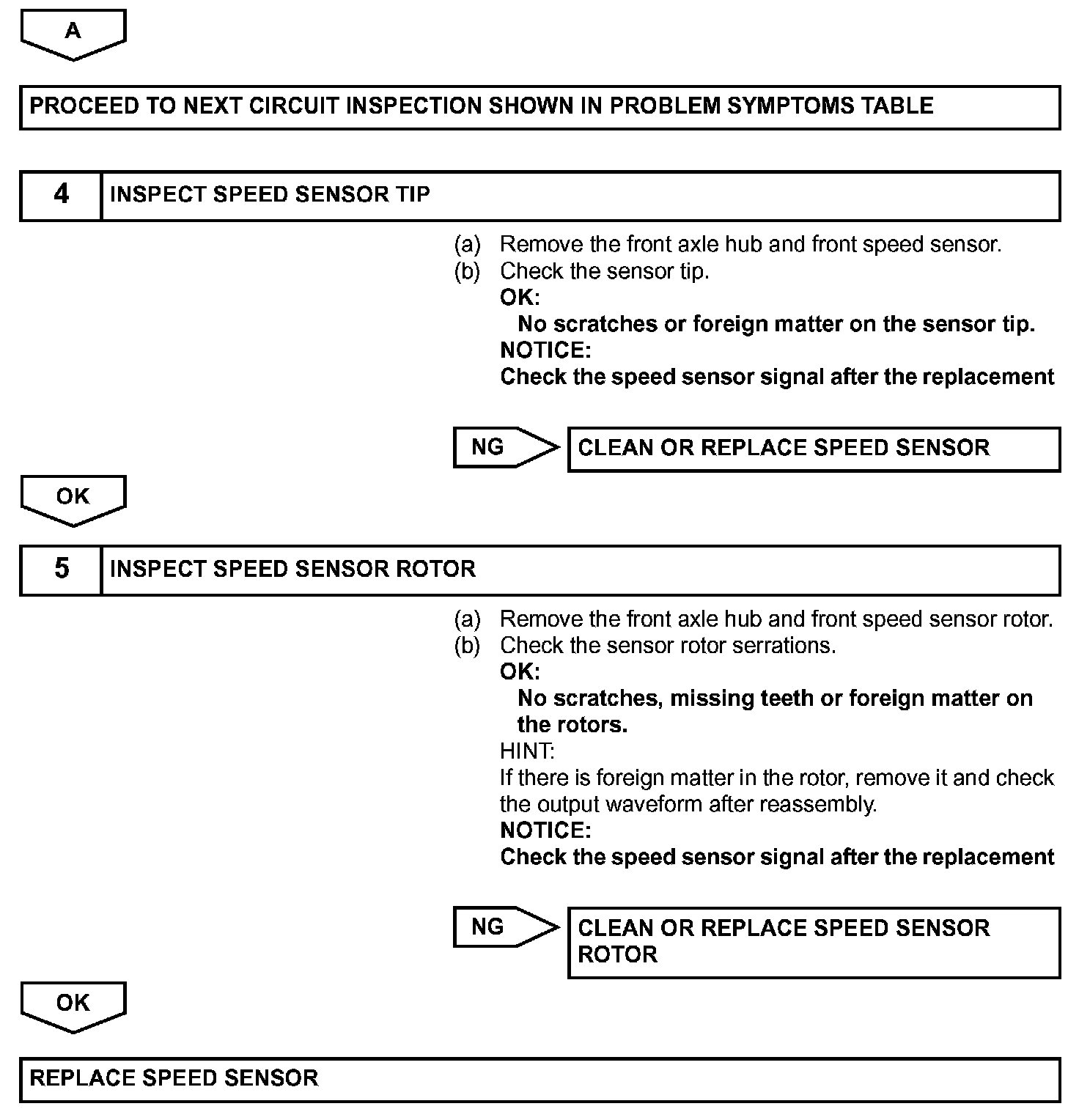 A

PROCEED TO NEXT CIRCUIT INSPECTION SHOWN IN PROBLEM SYMPTOMS TABLE

4 INSPECT SPEED SENSOR TIP

(a) Remove the front axle hub and front speed sensor.
(b) Check the sensor tip.
OK:
No scratches or foreign matter on the sensor tip.
NOTICE:
Check the speed sensor signal after the replacement

NG CLEAN OR REPLACE SPEED SENSOR

OK

5 INSPECT SPEED SENSOR ROTOR

(a) Remove the front axle hub and front speed sensor rotor.
(b) Check the sensor rotor serrations.
OK:
No scratches, missing teeth or foreign matter on the rotors.
HINT:
If there is foreign matter in the rotor, remove it and check the output waveform after reassembly.
NOTICE:
Check the speed sensor signal after the replacement

NG CLEAN OR REPLACE SPEED SENSOR ROTOR

OK

REPLACE SPEED SENSOR