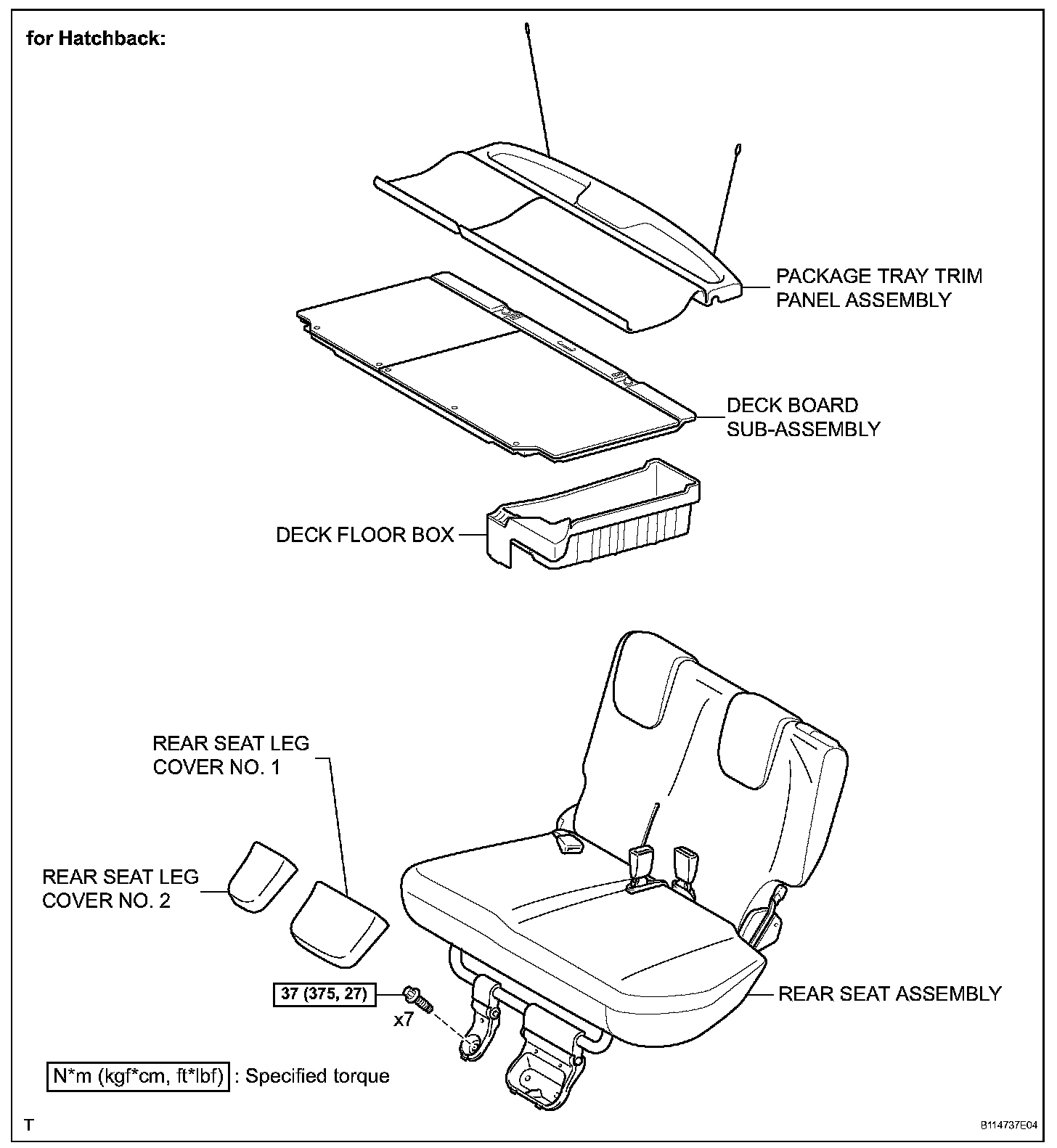 for Hatchback:

PACKAGE TRAY TRIM PANEL ASSEMBLY

DECK BOARD SUB-ASSEMBLY

DECK FLOOR BOX

REAR SEAT LEG COVER NO. 1

REAR SEAT LEG COVER NO. 2

37 (375, 27)

x7

REAR SEAT ASSEMBLY

N*m (kgf*cm, ft*lbf) : Specified torque

T

B114737E04