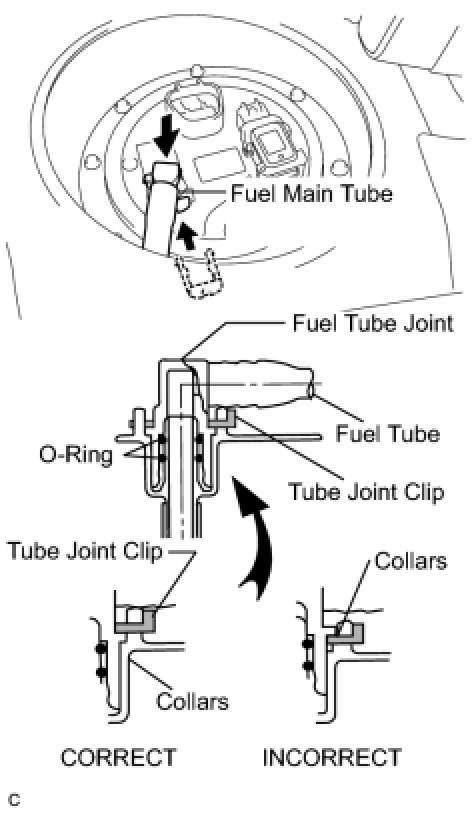 Fuel Main Tube

Fuel Tube Joint

Fuel Tube

O-Ring

Tube Joint Clip

Tube Joint Clip

Collars

Collars

CORRECT

INCORRECT

C