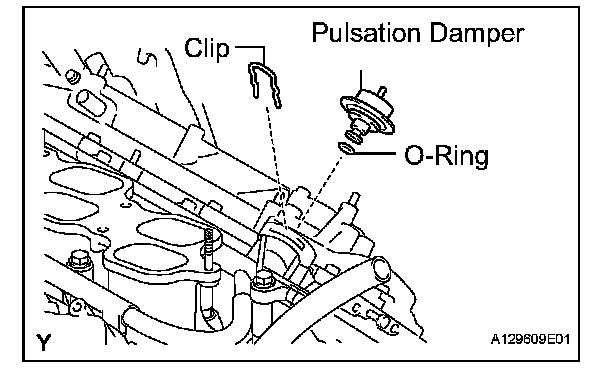 Clip

Pulsation Damper

O-Ring

Y

A129609E01