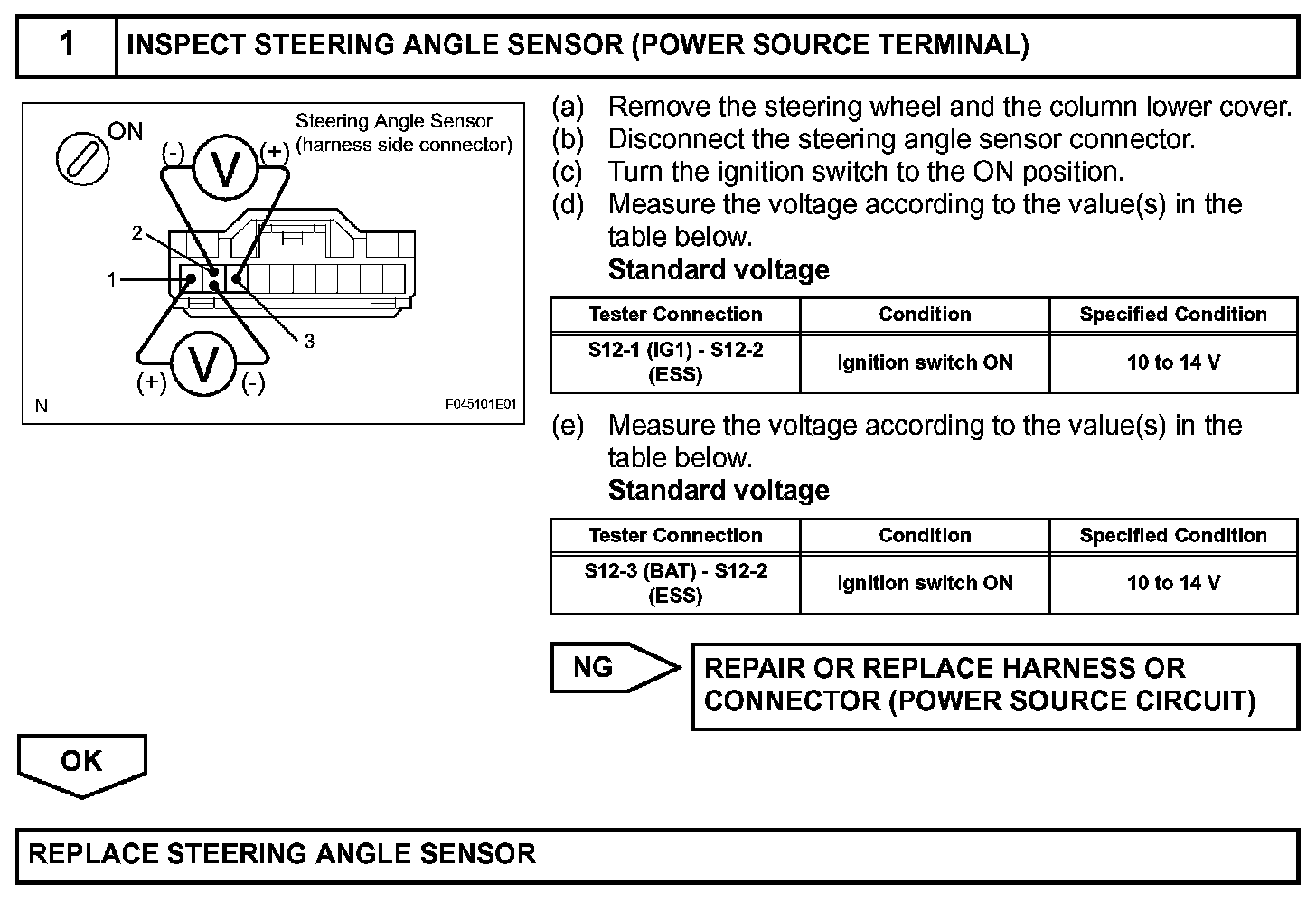 1 INSPECT STEERING ANGLE SENSOR (POWER SOURCE TERMINAL)

ON
Steering Angle Sensor (harness side connector)
(-) V (+)
2
1
3
(+) V (-)
N
F045101E01

(a) Remove the steering wheel and the column lower cover.
(b) Disconnect the steering angle sensor connector.
(c) Turn the ignition switch to the ON position.
(d) Measure the voltage according to the value(s) in the table below.
Standard voltage

| Tester Connection | Condition | Specified Condition |
|---|---|---|
| S12-1 (IG1) - S12-2 (ESS) | Ignition switch ON | 10 to 14 V |

(e) Measure the voltage according to the value(s) in the table below.
Standard voltage

| Tester Connection | Condition | Specified Condition |
|---|---|---|
| S12-3 (BAT) - S12-2 (ESS) | Ignition switch ON | 10 to 14 V |

NG
REPAIR OR REPLACE HARNESS OR CONNECTOR (POWER SOURCE CIRCUIT)

OK

REPLACE STEERING ANGLE SENSOR