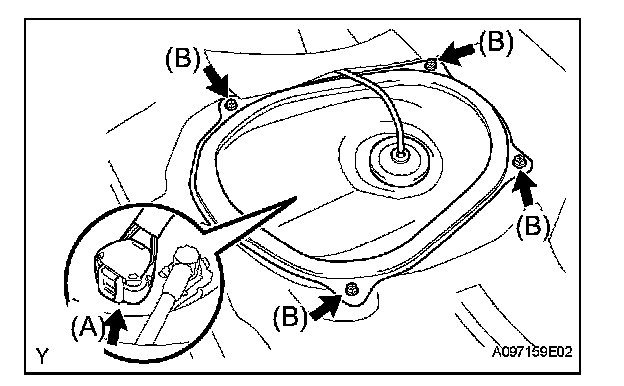 (B)
(B)
(B)
(B)
(A)
Y
A097159E02