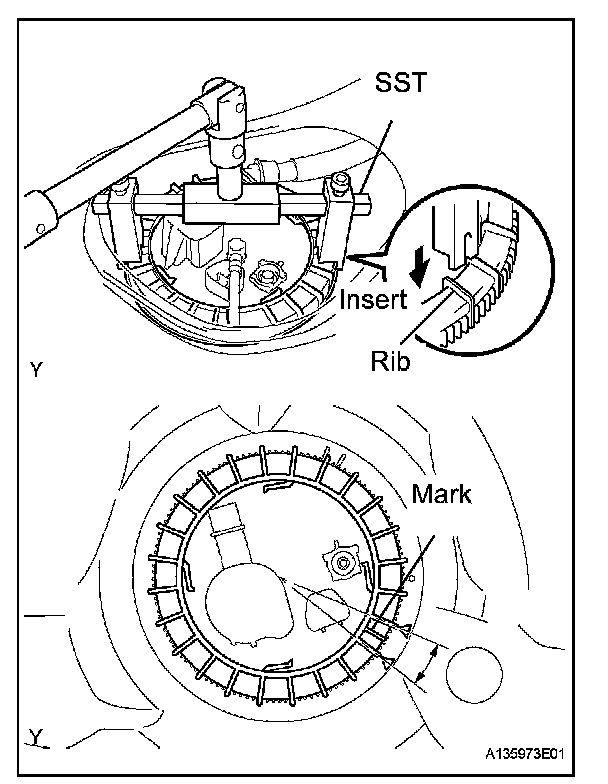 SST

Insert

Rib

Y

Mark

Y

A135973E01