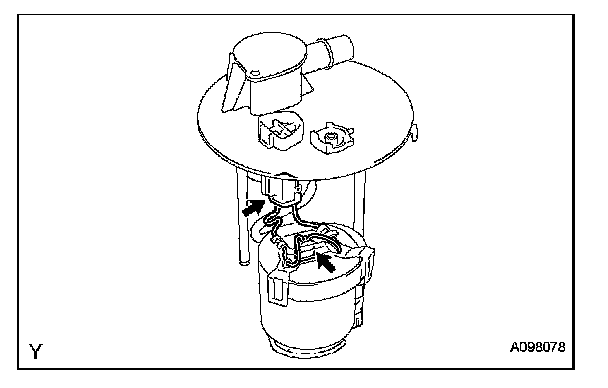 Y

A098078