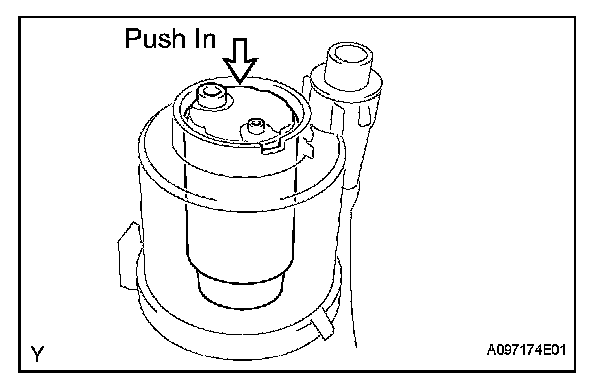 Push In

Y

A097174E01