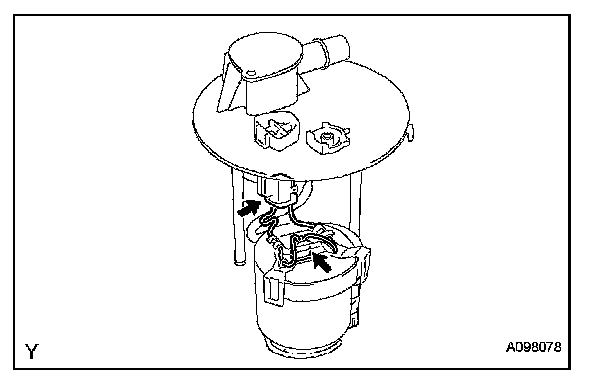 Y

A098078